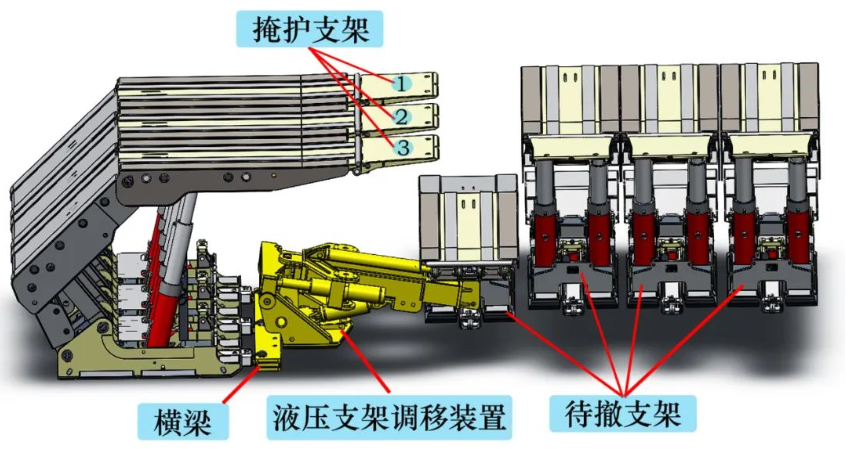 掩护支架

1

2

3

横梁

液压支架调移装置

待撤支架